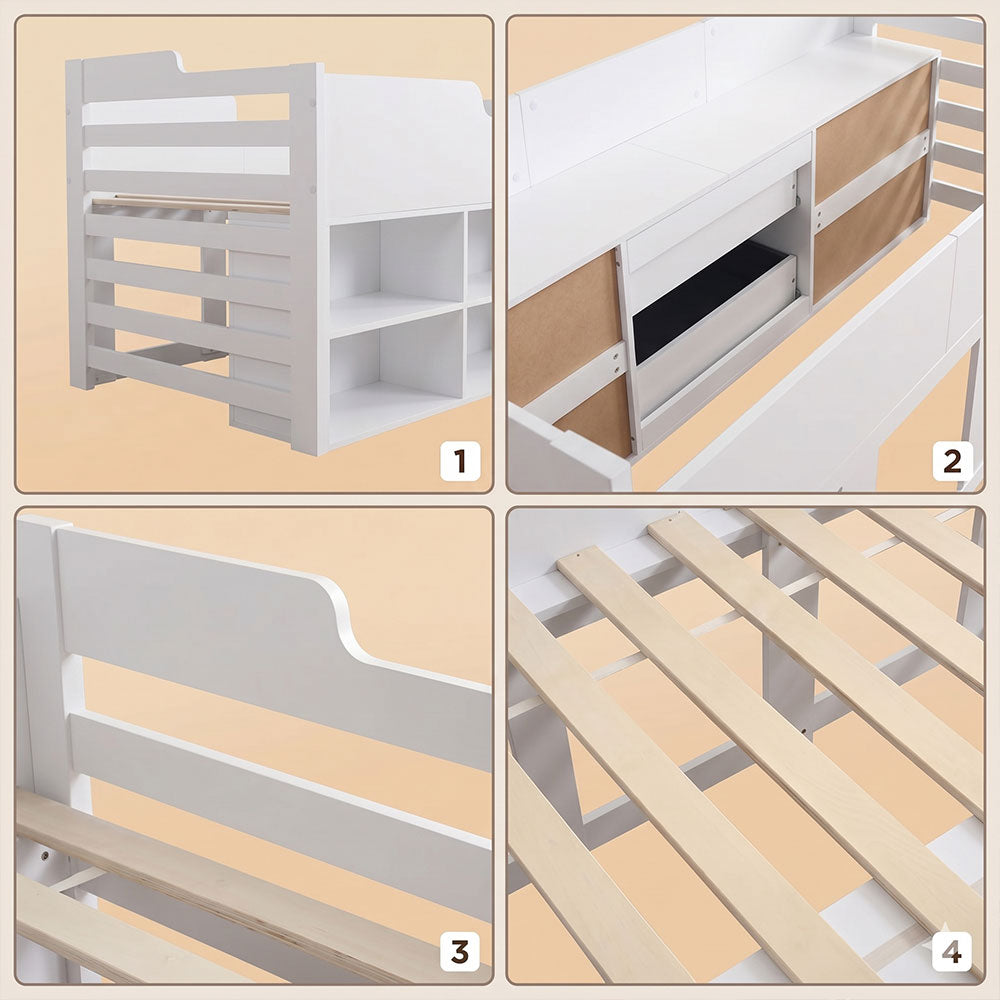 1

2

3

4